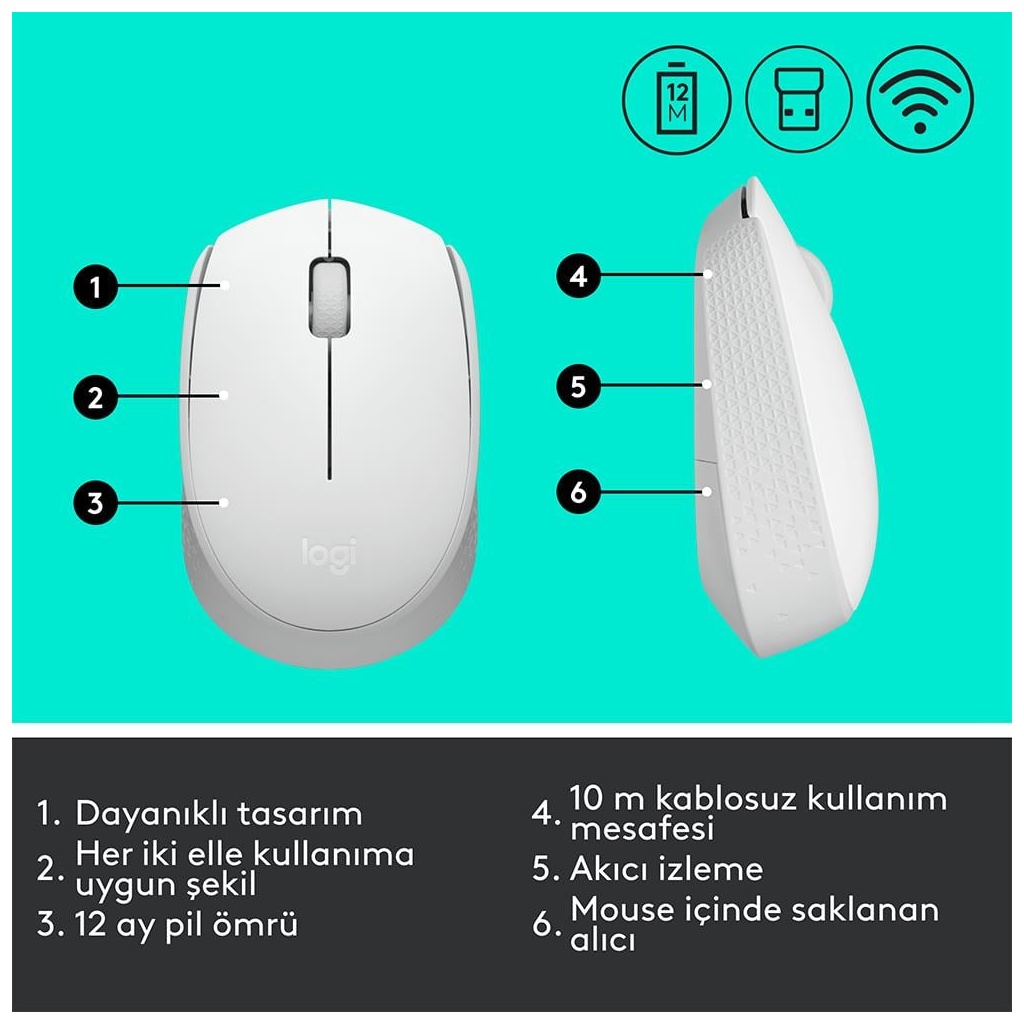 12 M

1
2
3

logi

4
5
6

1. Dayanıklı tasarım
2. Her iki elle kullanıma uygun şekil
3. 12 ay pil ömrü

4. 10 m kablosuz kullanım mesafesi
5. Akıcı izleme
6. Mouse içinde saklanan alıcı